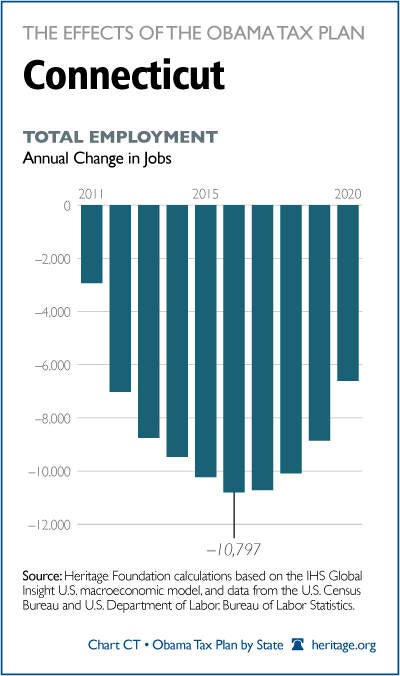 THE EFFECTS OF THE OBAMA TAX PLAN

Connecticut

TOTAL EMPLOYMENT

Annual Change in Jobs

2011

2015

2020

0

–2,000

–4,000

–6,000

–8,000

–10,000

–12,000

–10,797

Source: Heritage Foundation calculations based on the IHS Global Insight U.S. macroeconomic model, and data from the U.S. Census Bureau and U.S. Department of Labor, Bureau of Labor Statistics.

Chart CT • Obama Tax Plan by State heritage.org